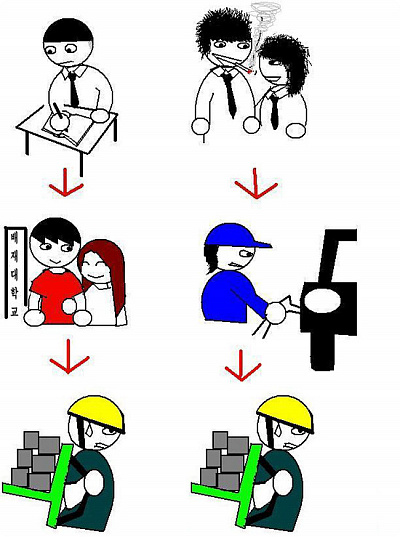 배재대학교